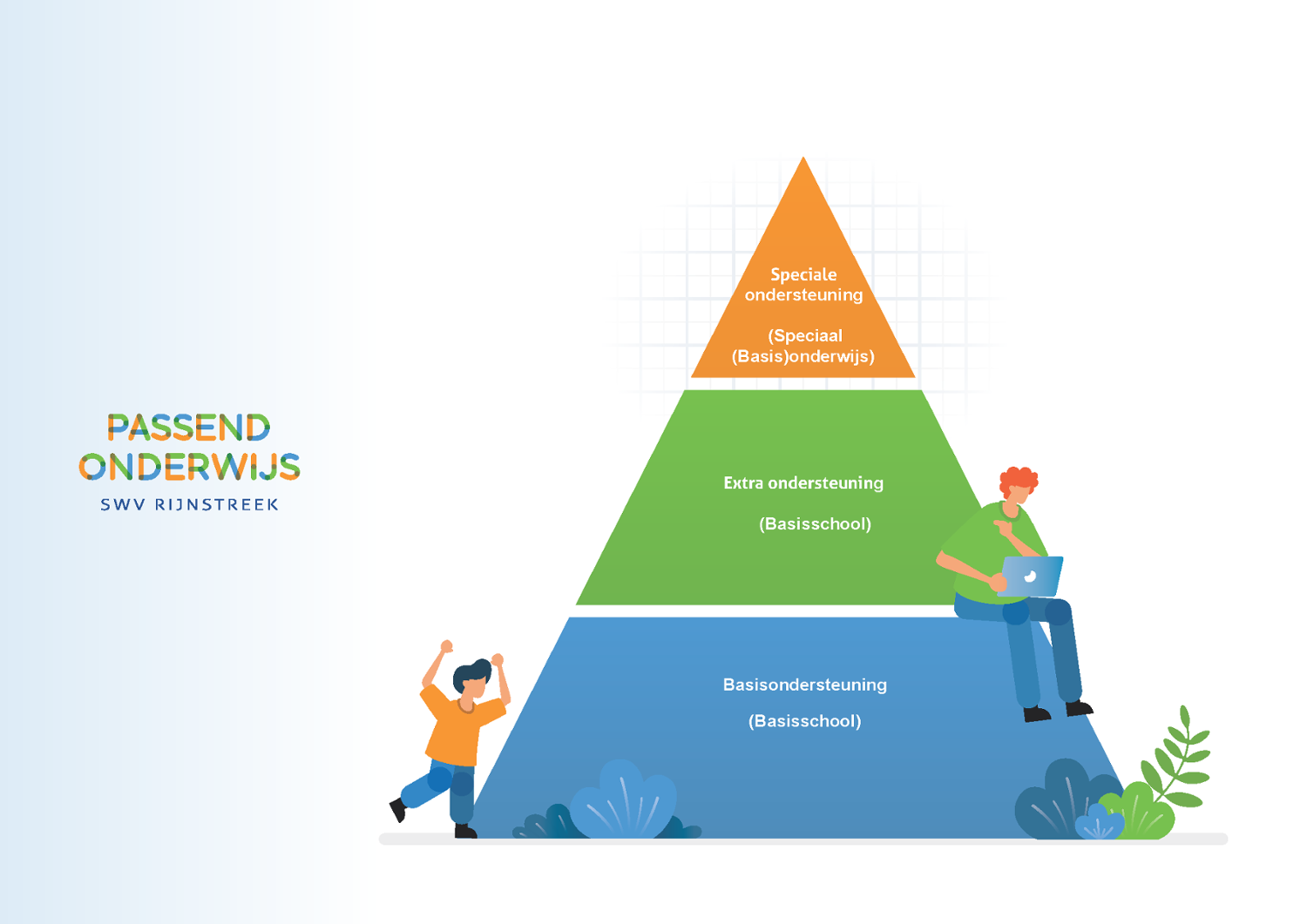 PASSEND ONDERWIJS
SWV RIJNSTREEK

Speciale ondersteuning

(Speciaal (Basis)onderwijs)

Extra ondersteuning

(Basisschool)

Basisondersteuning

(Basisschool)